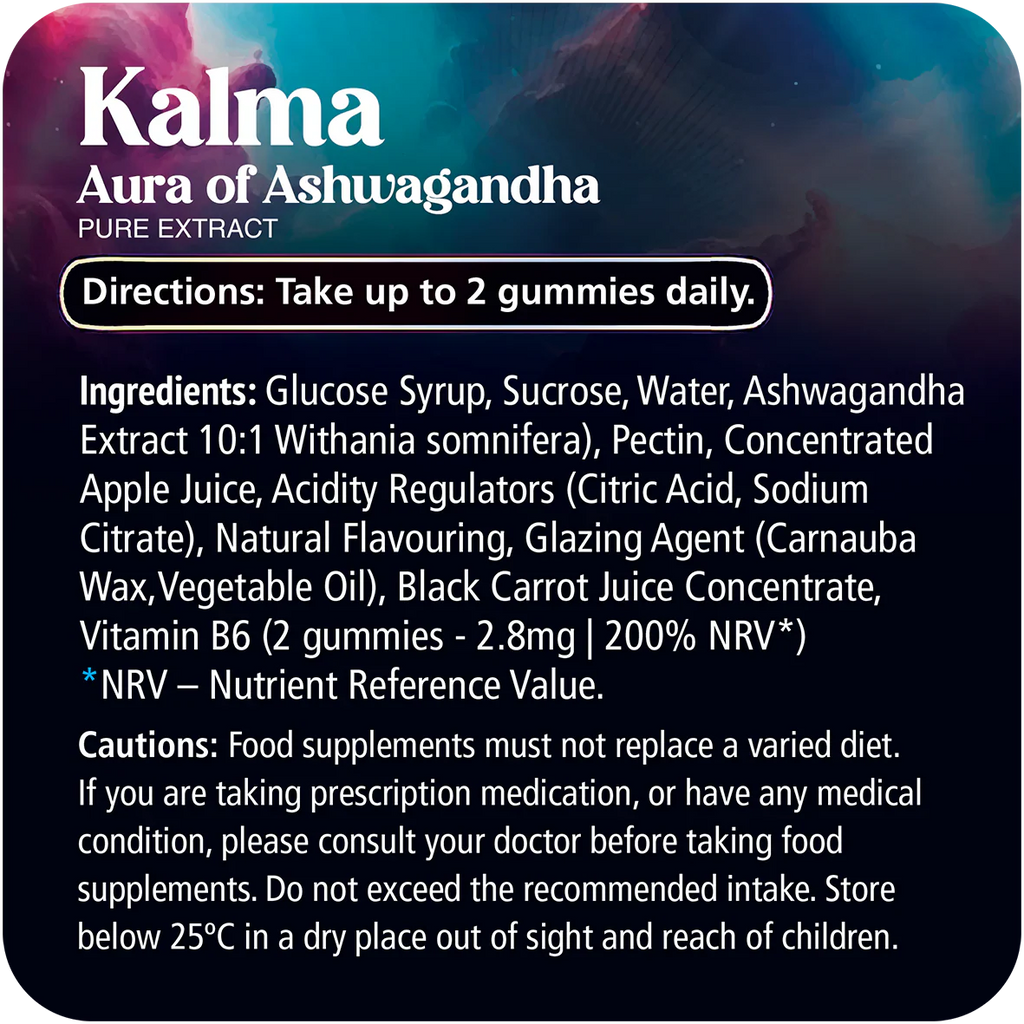 Kalma
Aura of Ashwagandha
PURE EXTRACT

Directions: Take up to 2 gummies daily.

Ingredients: Glucose Syrup, Sucrose, Water, Ashwagandha Extract 10:1 Withania somnifera), Pectin, Concentrated Apple Juice, Acidity Regulators (Citric Acid, Sodium Citrate), Natural Flavouring, Glazing Agent (Carnauba Wax,Vegetable Oil), Black Carrot Juice Concentrate, Vitamin B6 (2 gummies - 2.8mg | 200% NRV*)
*NRV – Nutrient Reference Value.

Cautions: Food supplements must not replace a varied diet. If you are taking prescription medication, or have any medical condition, please consult your doctor before taking food supplements. Do not exceed the recommended intake. Store below 25ºC in a dry place out of sight and reach of children.